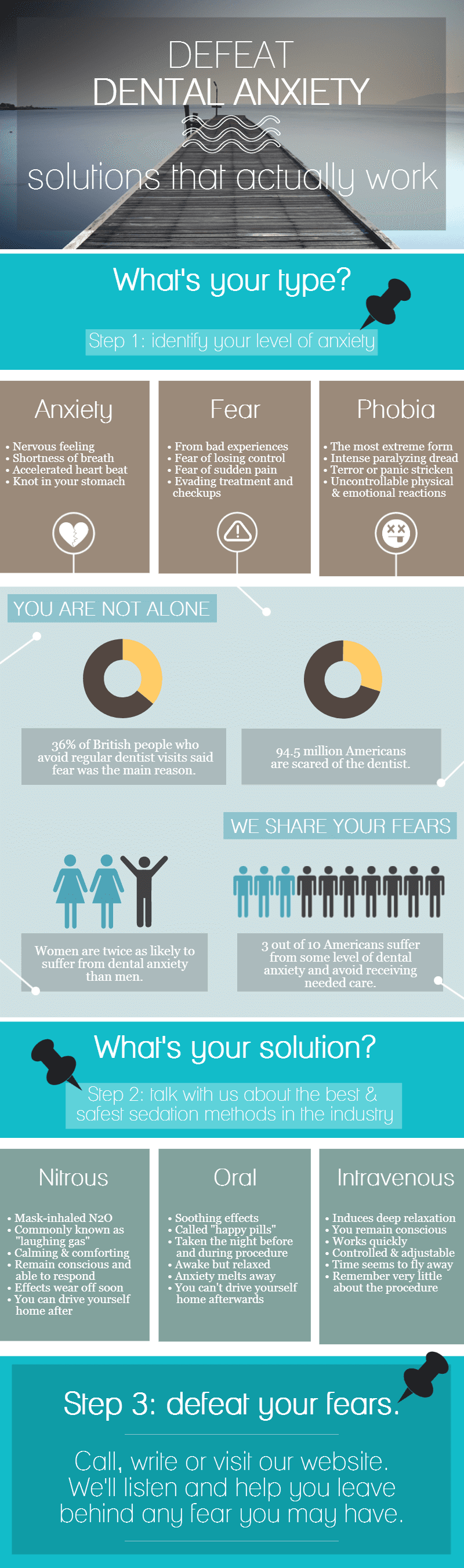 DEFEAT
DENTAL ANXIETY

solutions that actually work

What's your type?

Step 1: identify your level of anxiety

Anxiety

• Nervous feeling
• Shortness of breath
• Accelerated heart beat
• Knot in your stomach

Fear

• From bad experiences
• Fear of losing control
• Fear of sudden pain
• Evading treatment and checkups

Phobia

• The most extreme form
• Intense paralyzing dread
• Terror or panic stricken
• Uncontrollable physical & emotional reactions

YOU ARE NOT ALONE

36% of British people who avoid regular dentist visits said fear was the main reason.

94.5 million Americans are scared of the dentist.

WE SHARE YOUR FEARS

Women are twice as likely to suffer from dental anxiety than men.

3 out of 10 Americans suffer from some level of dental anxiety and avoid receiving needed care.

What's your solution?

Step 2: talk with us about the best & safest sedation methods in the industry

Nitrous

• Mask-inhaled N2O
• Commonly known as "laughing gas"
• Calming & comforting
• Remain conscious and able to respond
• Effects wear off soon
• You can drive yourself home after

Oral

• Soothing effects
• Called "happy pills"
• Taken the night before and during procedure
• Awake but relaxed
• Anxiety melts away
• You can't drive yourself home afterwards

Intravenous

• Induces deep relaxation
• You remain conscious
• Works quickly
• Controlled & adjustable
• Time seems to fly away
• Remember very little about the procedure

Step 3: defeat your fears.

Call, write or visit our website. We'll listen and help you leave behind any fear you may have.